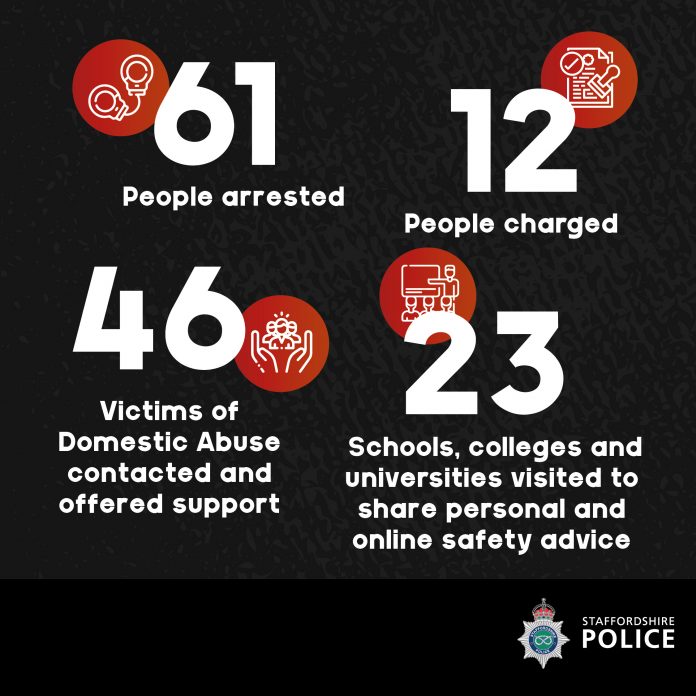 61
People arrested

12
People charged

46
Victims of Domestic Abuse contacted and offered support

23
Schools, colleges and universities visited to share personal and online safety advice

STAFFORDSHIRE
POLICE